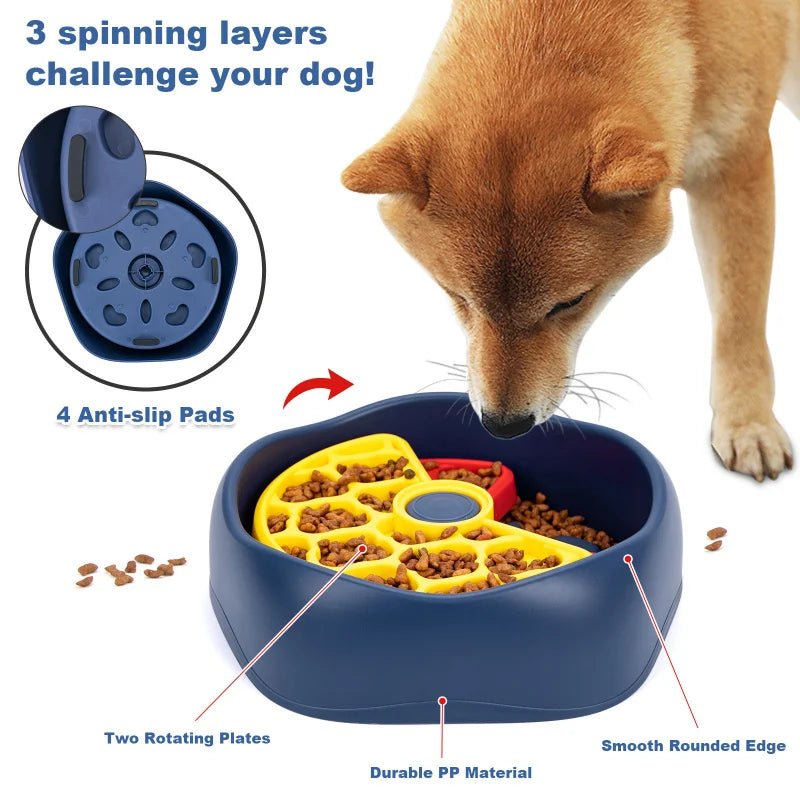 3 spinning layers challenge your dog!

4 Anti-slip Pads

Two Rotating Plates

Durable PP Material

Smooth Rounded Edge