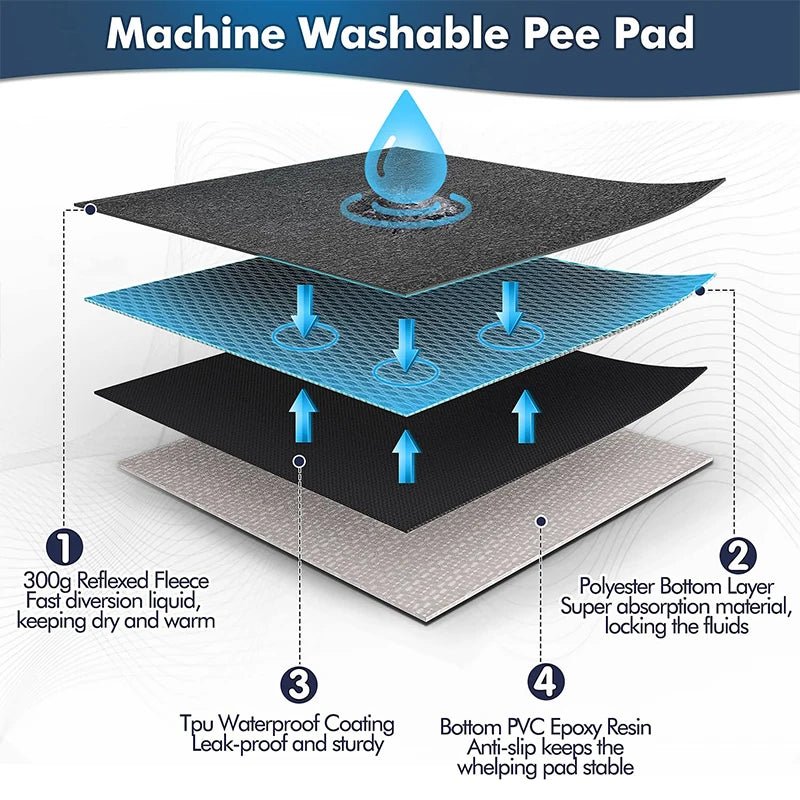 Machine Washable Pee Pad

1
300g Reflexed Fleece
Fast diversion liquid, keeping dry and warm

2
Polyester Bottom Layer
Super absorption material, locking the fluids

3
Tpu Waterproof Coating
Leak-proof and sturdy

4
Bottom PVC Epoxy Resin
Anti-slip keeps the whelping pad stable