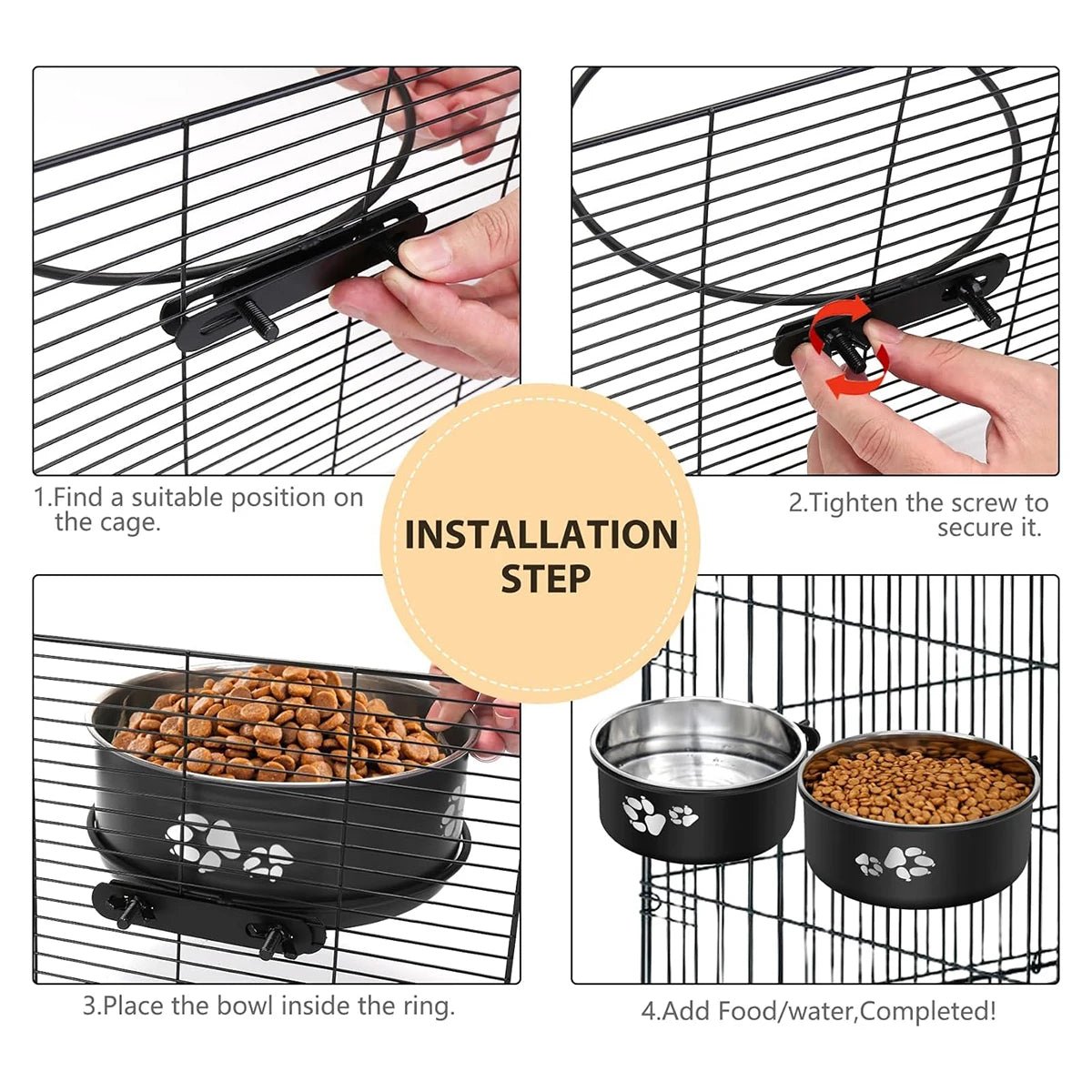 1.Find a suitable position on the cage.

INSTALLATION STEP

2.Tighten the screw to secure it.

3.Place the bowl inside the ring.

4.Add Food/water,Completed!