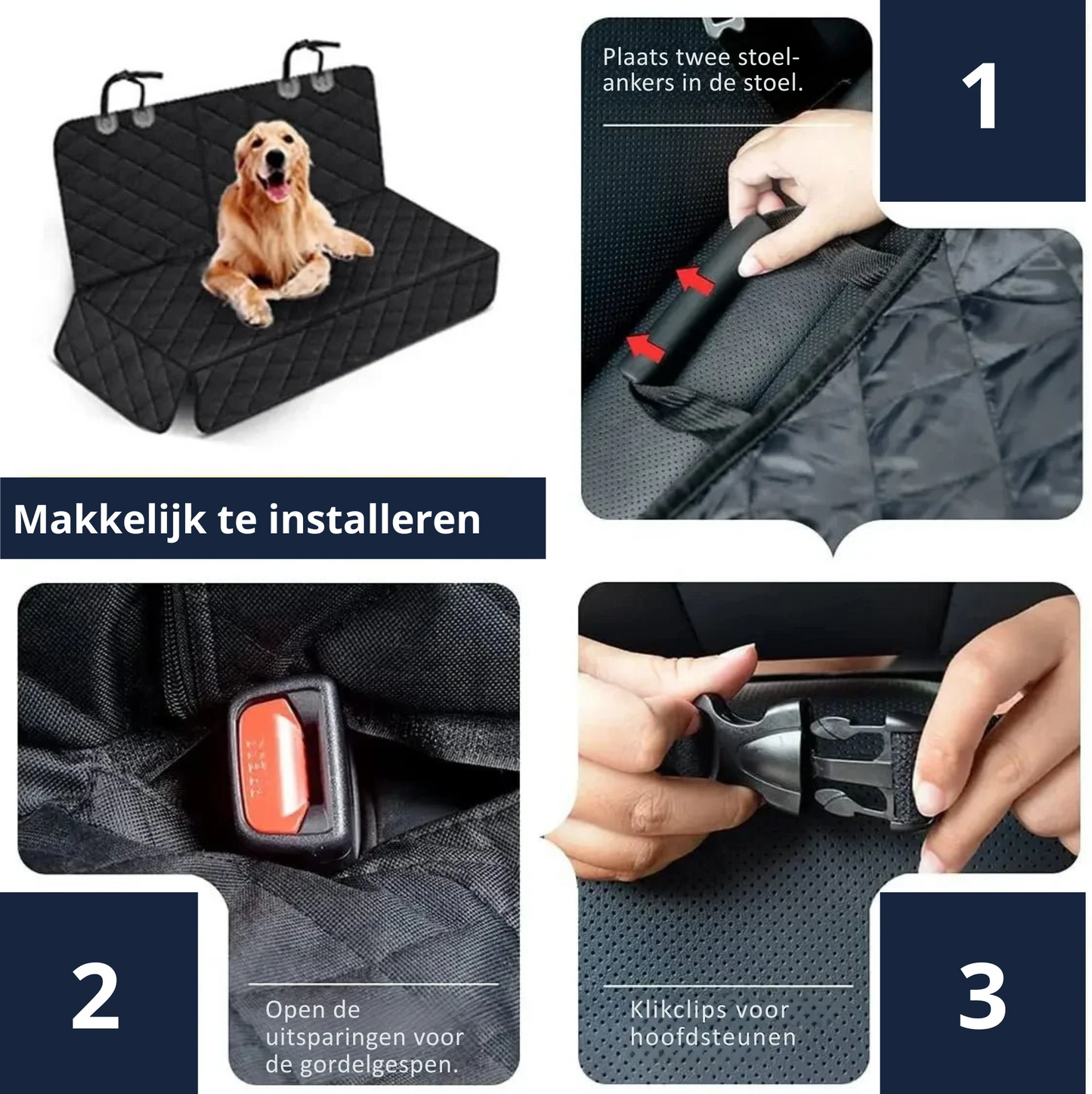 Plaats twee stoelankers in de stoel.

1

Makkelijk te installeren

2

Open de uitsparingen voor de gordelgespen.

Klikclips voor hoofdsteunen

3