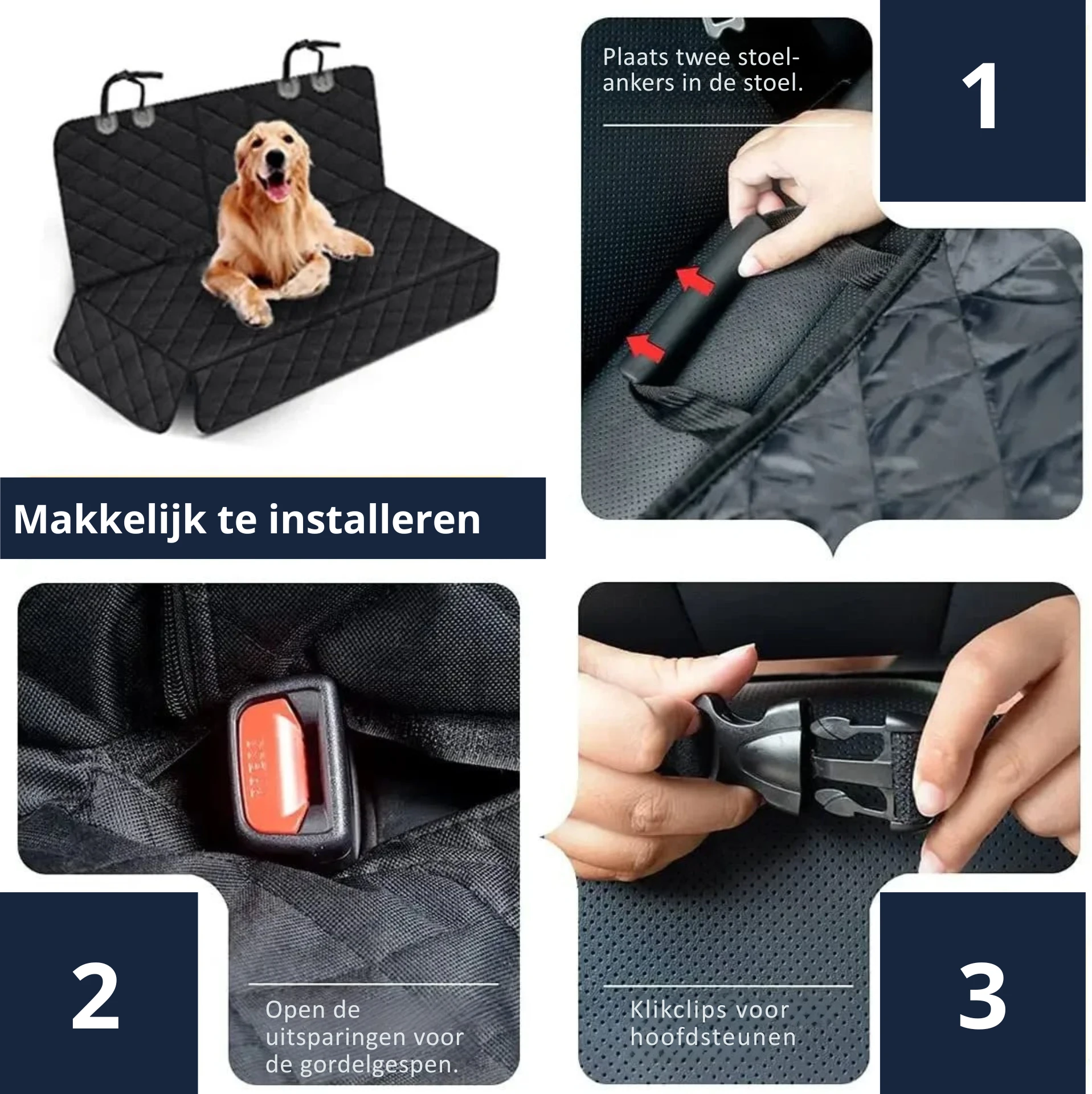 Plaats twee stoelankers in de stoel.

1

Makkelijk te installeren

2

Open de uitsparingen voor de gordelgespen.

Klikclips voor hoofdsteunen

3