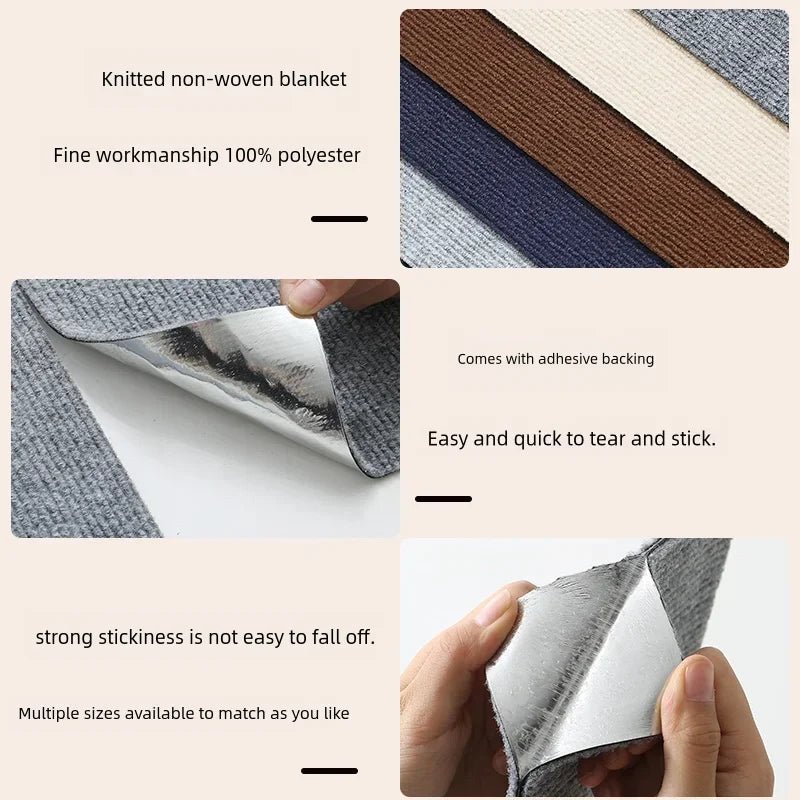 Knitted non-woven blanket

Fine workmanship 100% polyester

Comes with adhesive backing

Easy and quick to tear and stick.

strong stickiness is not easy to fall off.

Multiple sizes available to match as you like