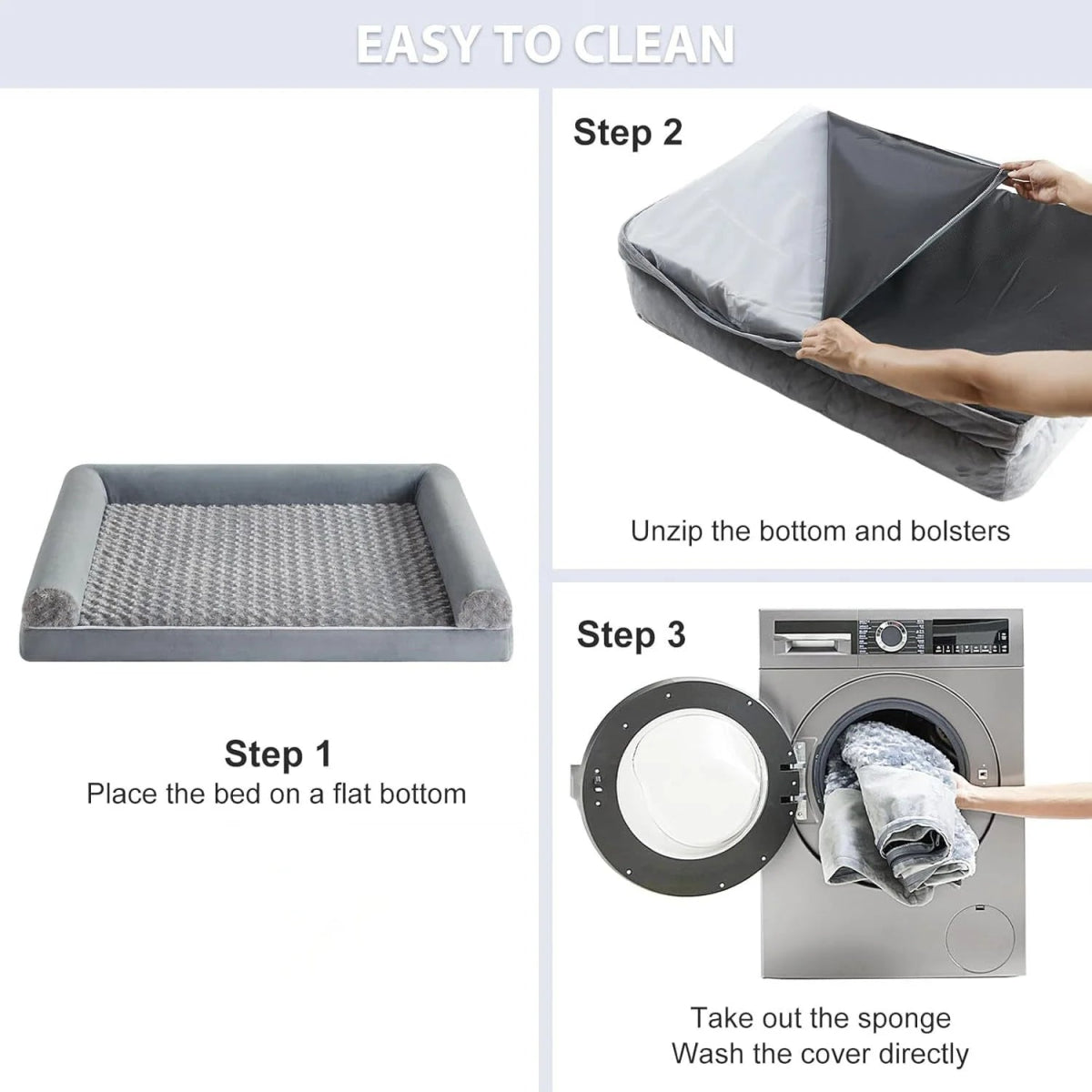 EASY TO CLEAN

Step 1
Place the bed on a flat bottom

Step 2

Unzip the bottom and bolsters

Step 3

Take out the sponge
Wash the cover directly