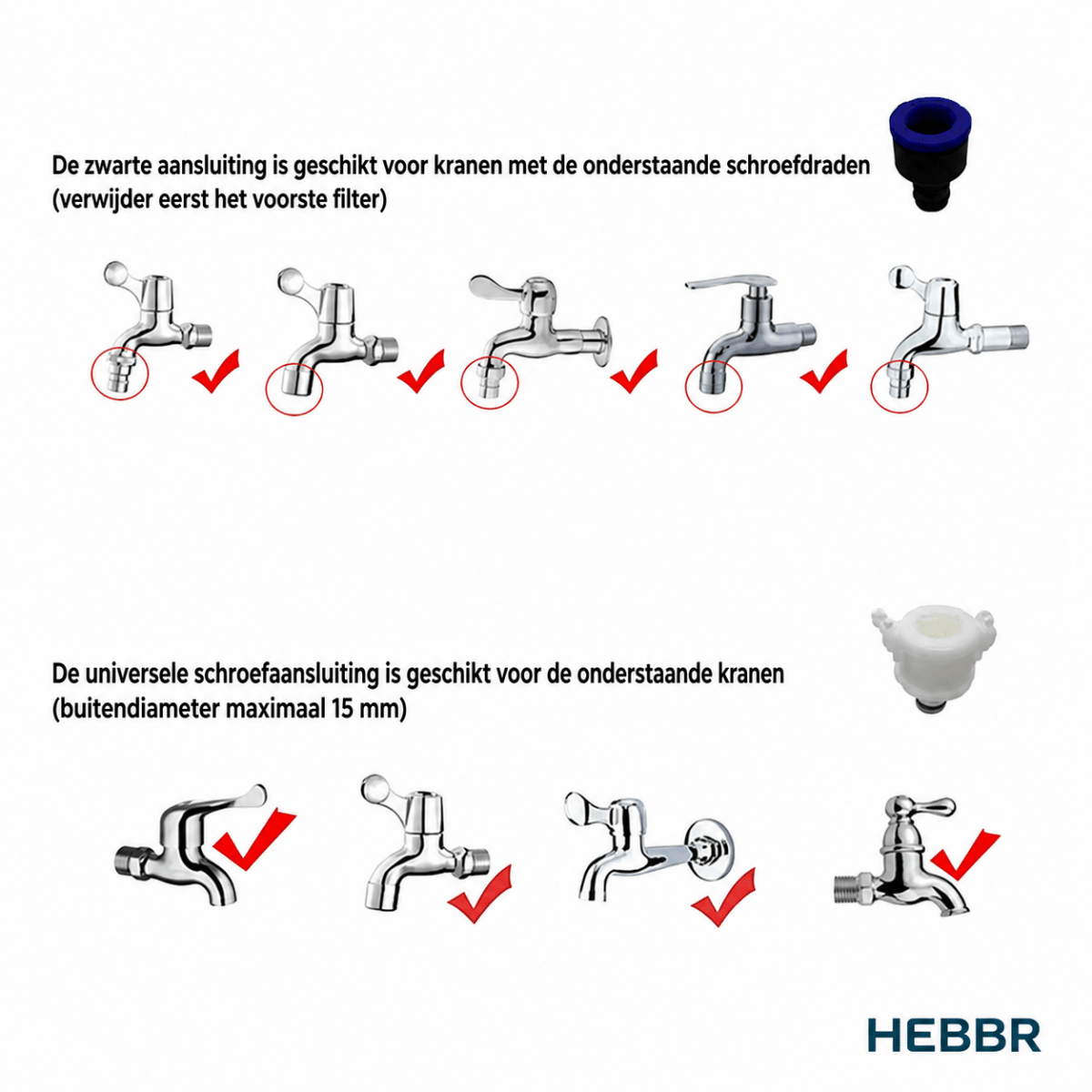 De zwarte aansluiting is geschikt voor kranen met de onderstaande schroefdraden (verwijder eerst het voorste filter)

De universele schroefaansluiting is geschikt voor de onderstaande kranen (buitendiameter maximaal 15 mm)

HEBBR